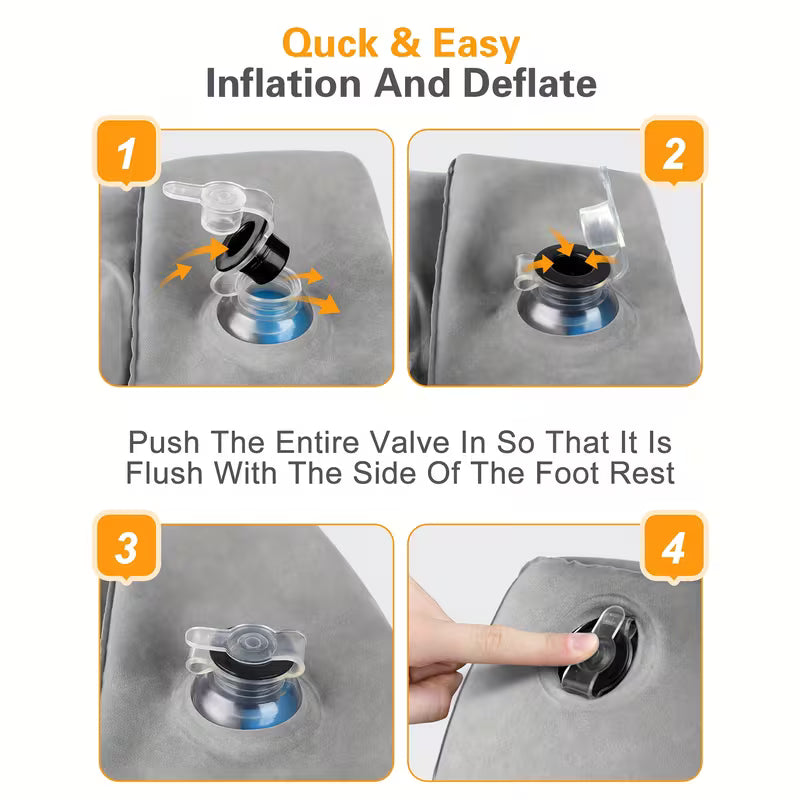 Quck & Easy
Inflation And Deflate

1

2

Push The Entire Valve In So That It Is Flush With The Side Of The Foot Rest

3

4